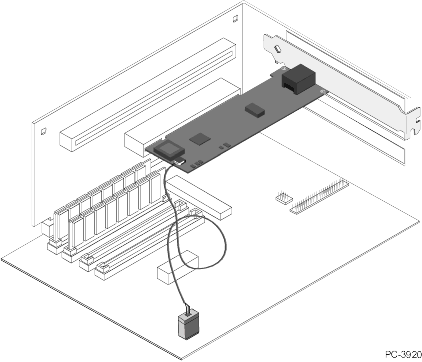 PC-3920